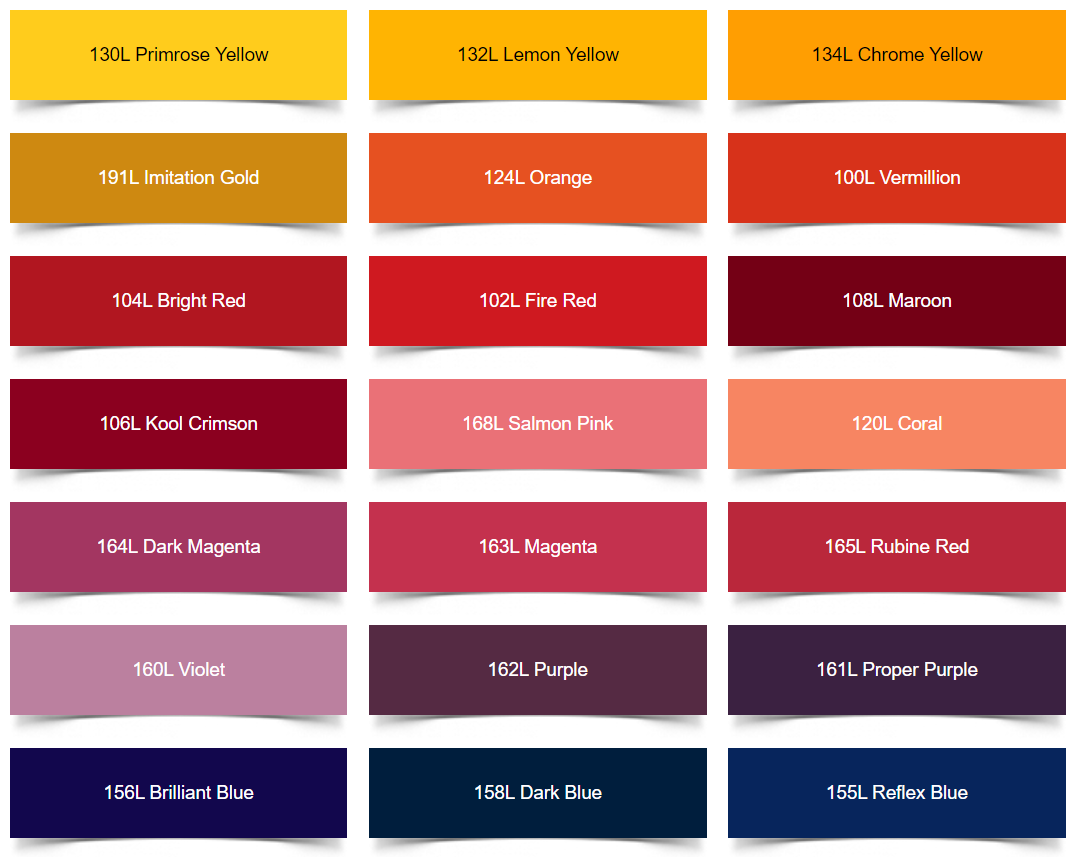 130L Primrose Yellow

132L Lemon Yellow

134L Chrome Yellow

191L Imitation Gold

124L Orange

100L Vermillion

104L Bright Red

102L Fire Red

108L Maroon

106L Kool Crimson

168L Salmon Pink

120L Coral

164L Dark Magenta

163L Magenta

165L Rubine Red

160L Violet

162L Purple

161L Proper Purple

156L Brilliant Blue

158L Dark Blue

155L Reflex Blue